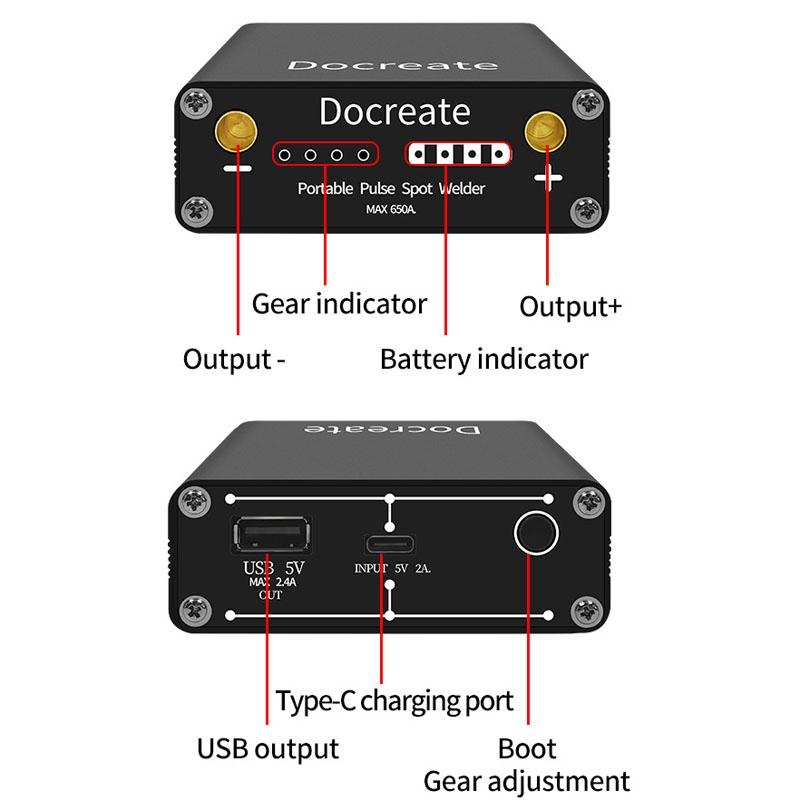 Docreate

Docreate

Portable Pulse Spot Welder

MAX 650A.

Gear indicator

Output+

Output -

Battery indicator

Docreate

USB 5V
MAX 2.4A
OUT

INPUT 5V 2A.

Type-C charging port

USB output

Boot
Gear adjustment