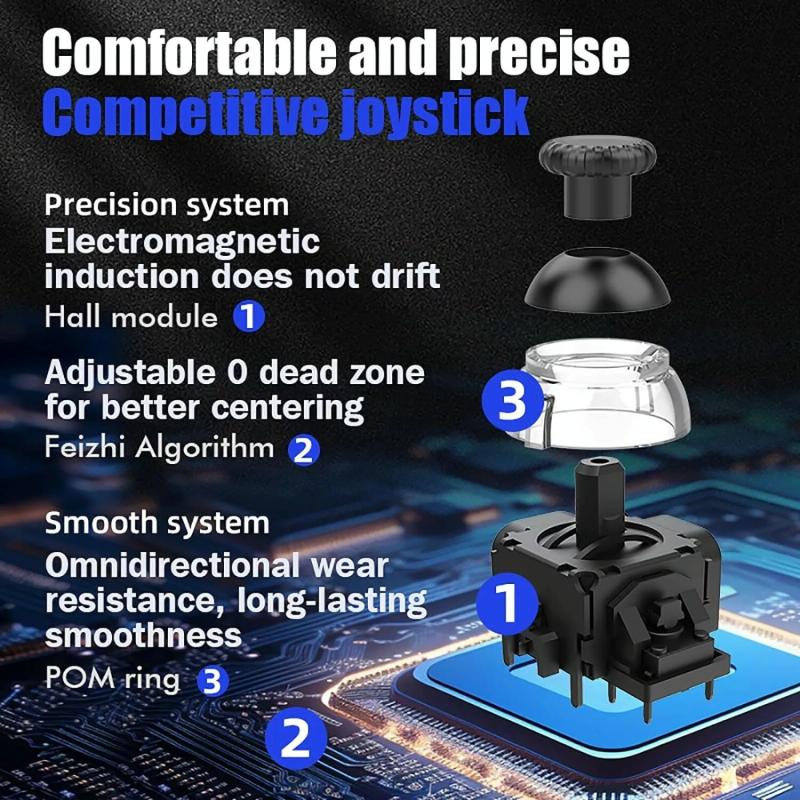 Comfortable and precise
Competitive joystick

Precision system
Electromagnetic induction does not drift
Hall module 1

Adjustable 0 dead zone for better centering
Feizhi Algorithm 2

Smooth system
Omnidirectional wear resistance, long-lasting smoothness
POM ring 3

3

1

2