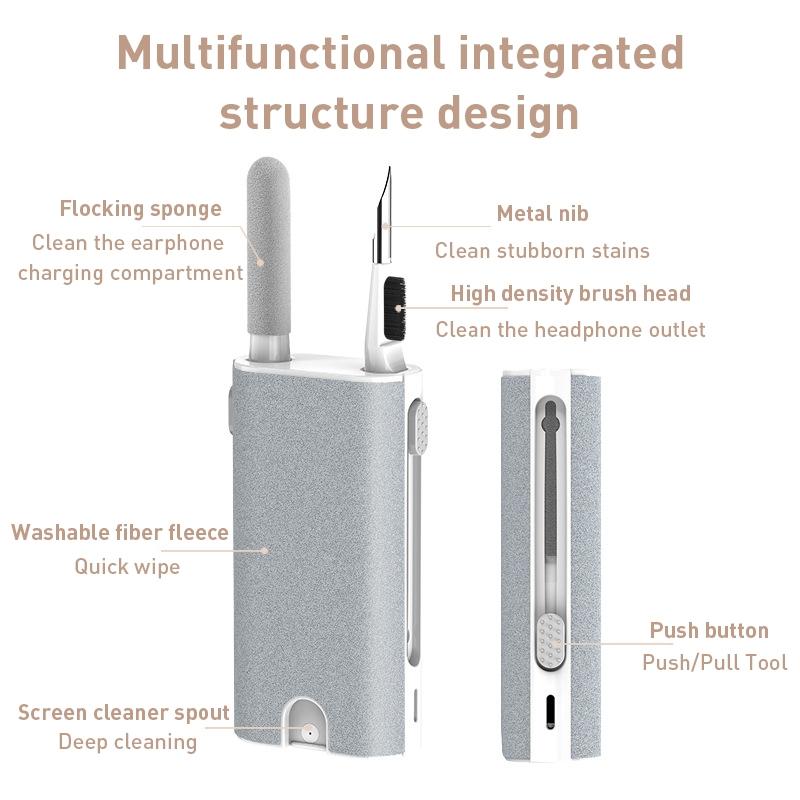 Multifunctional integrated structure design

Flocking sponge
Clean the earphone charging compartment

Metal nib
Clean stubborn stains

High density brush head
Clean the headphone outlet

Washable fiber fleece
Quick wipe

Push button
Push/Pull Tool

Screen cleaner spout
Deep cleaning