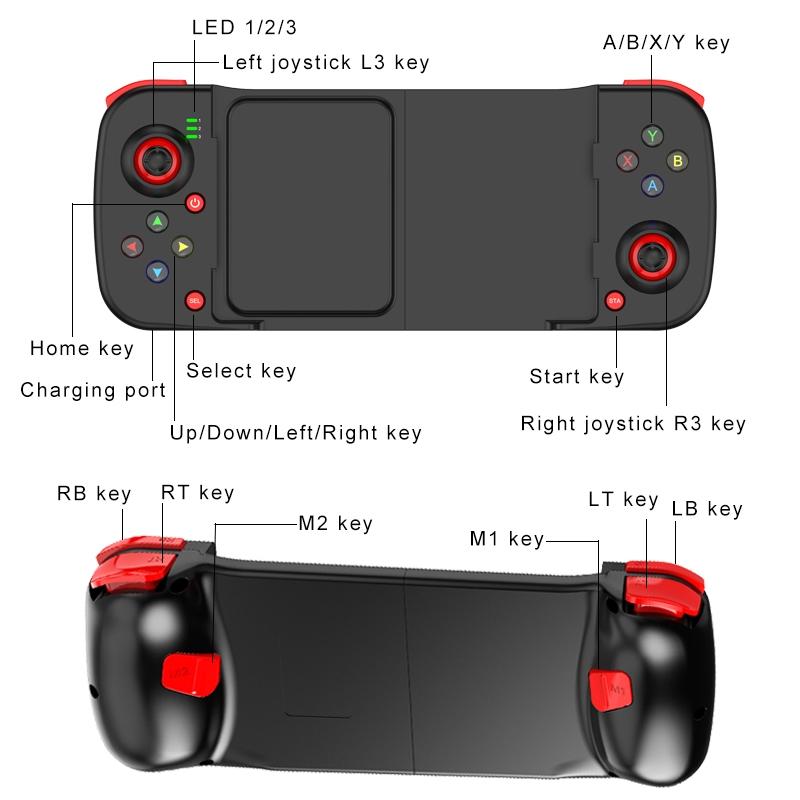 LED 1/2/3
Left joystick L3 key
A/B/X/Y key
1
2
3
Y
X
B
A
SEL
STA
Home key
Charging port
Select key
Up/Down/Left/Right key
Start key
Right joystick R3 key

RB key
RT key
M2 key
M1 key
LT key
LB key
M2
M1