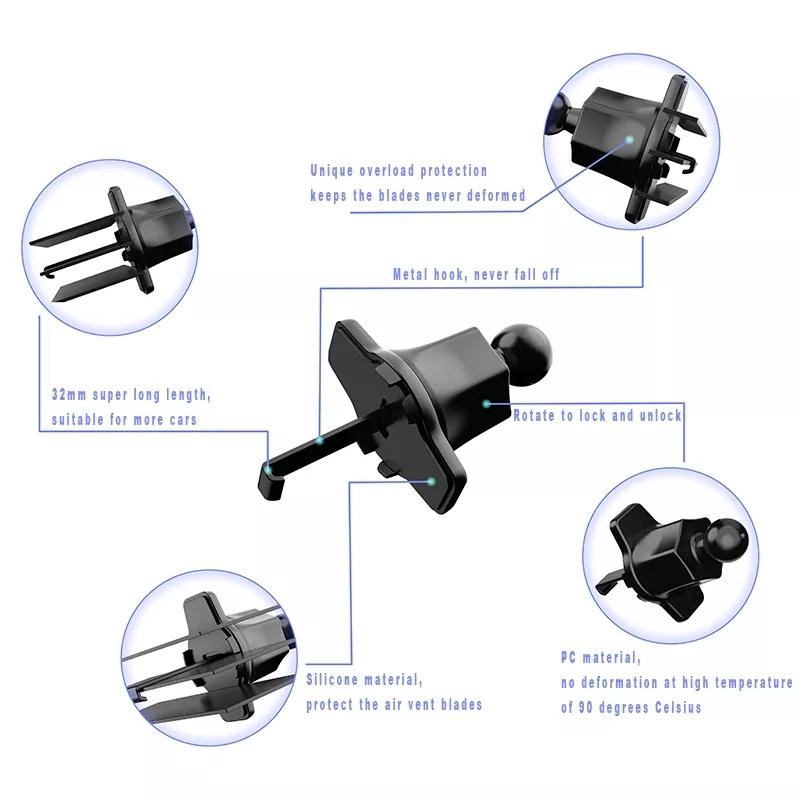 Unique overload protection
keeps the blades never deformed

Metal hook, never fall off

32mm super long length,
suitable for more cars

Rotate to lock and unlock

Silicone material,
protect the air vent blades

PC material,
no deformation at high temperature
of 90 degrees Celsius