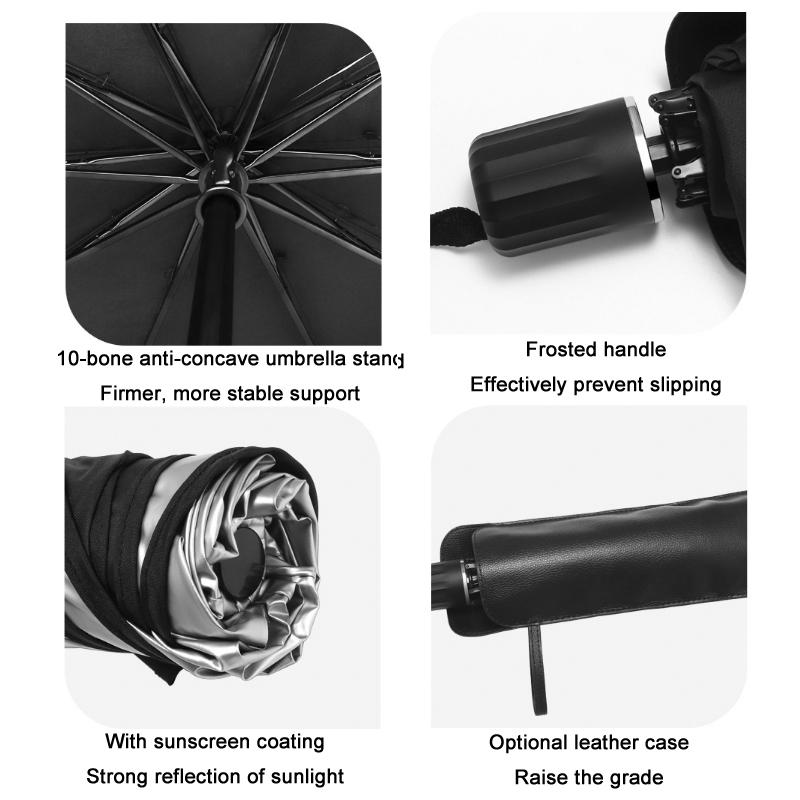 10-bone anti-concave umbrella stand
Firmer, more stable support

Frosted handle
Effectively prevent slipping

With sunscreen coating
Strong reflection of sunlight

Optional leather case
Raise the grade