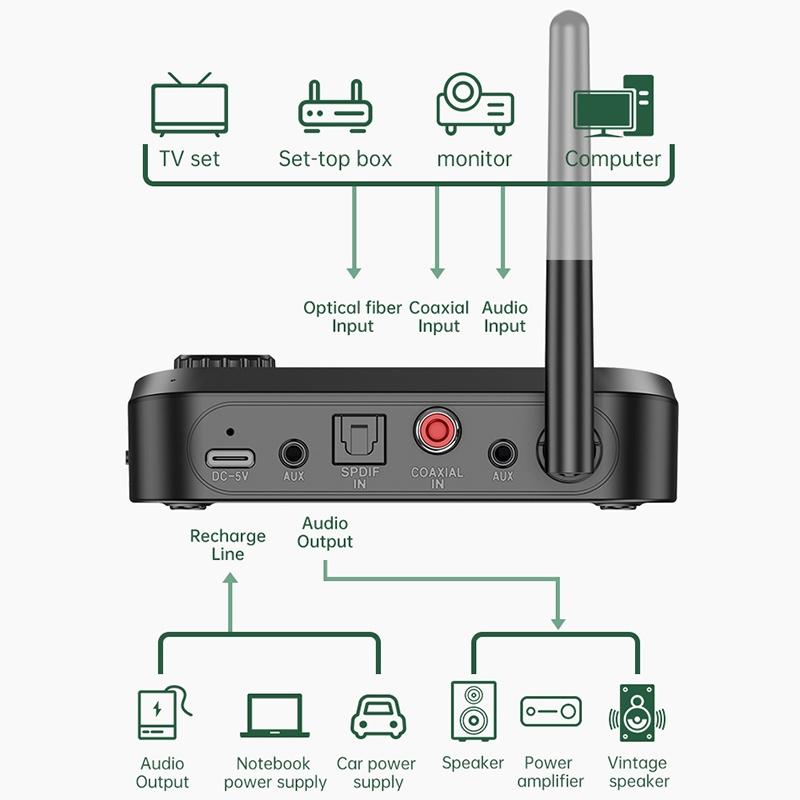 TV set
Set-top box
monitor
Computer

Optical fiber Input
Coaxial Input
Audio Input

DC-5V
AUX
SPDIF IN
COAXIAL IN
AUX

Recharge Line
Audio Output

Audio Output
Notebook power supply
Car power supply
Speaker
Power amplifier
Vintage speaker