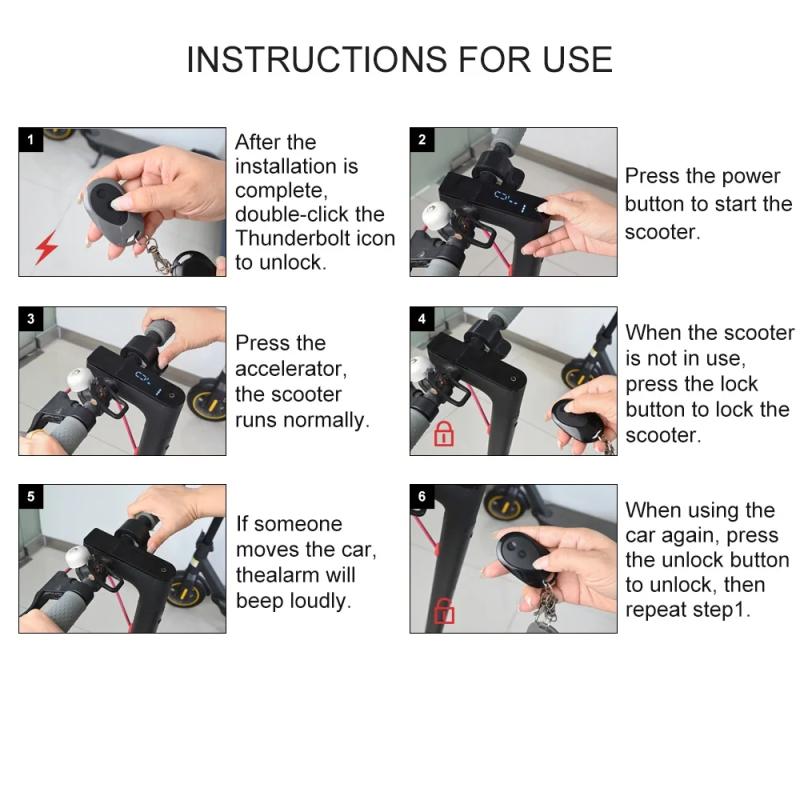 INSTRUCTIONS FOR USE

1

After the installation is complete, double-click the Thunderbolt icon to unlock.

2

Press the power button to start the scooter.

3

Press the accelerator, the scooter runs normally.

4

When the scooter is not in use, press the lock button to lock the scooter.

5

If someone moves the car, thealarm will beep loudly.

6

When using the car again, press the unlock button to unlock, then repeat step1.