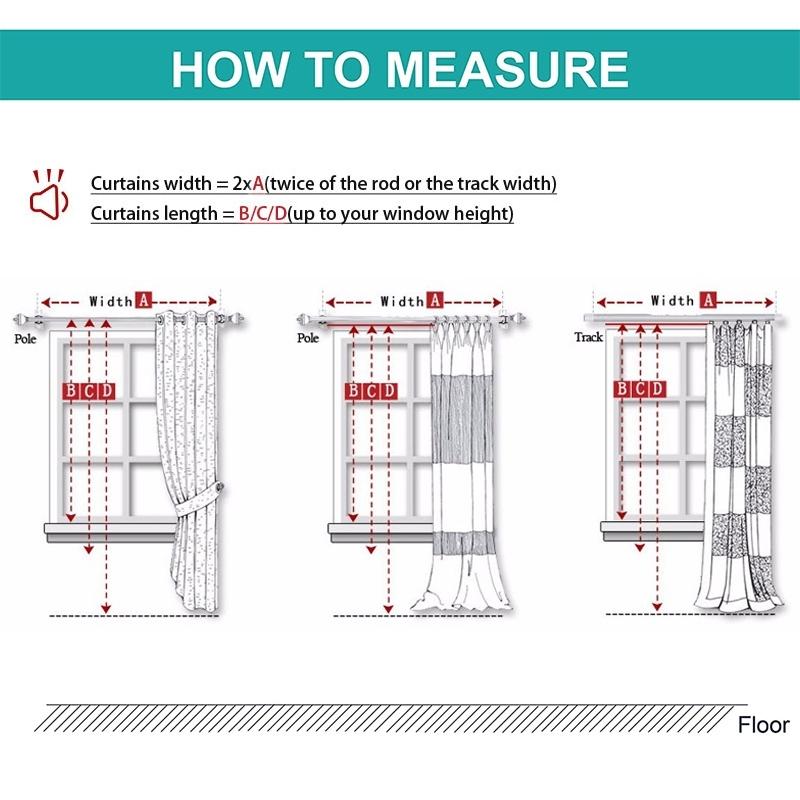 HOW TO MEASURE

Curtains width = 2xA(twice of the rod or the track width)
Curtains length = B/C/D(up to your window height)

Width A
Pole
B C D

Width A
Pole
B C D

Width A
Track
B C D

Floor