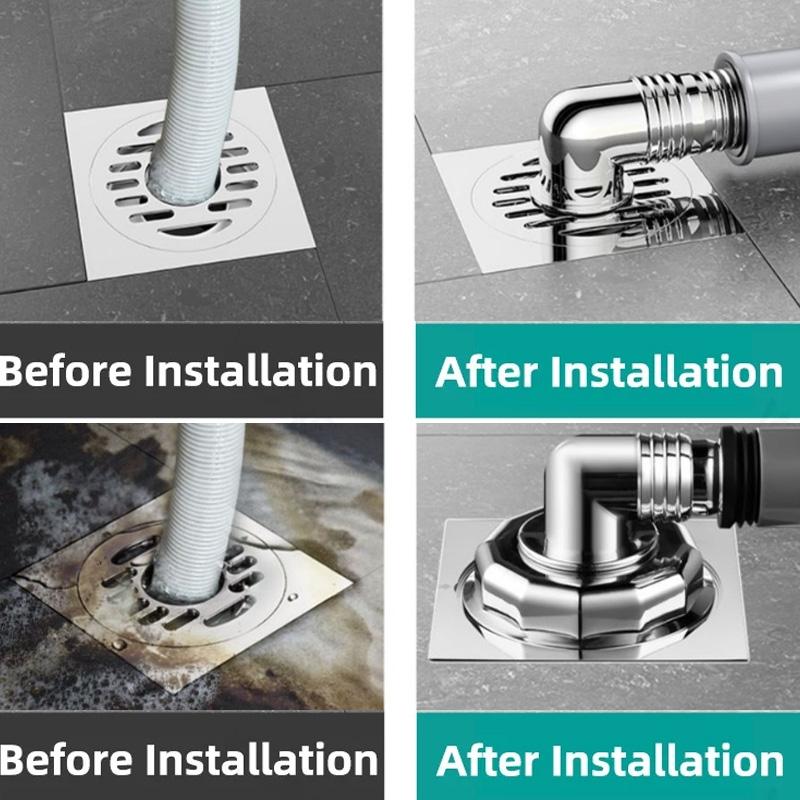 Before Installation

After Installation

Before Installation

After Installation