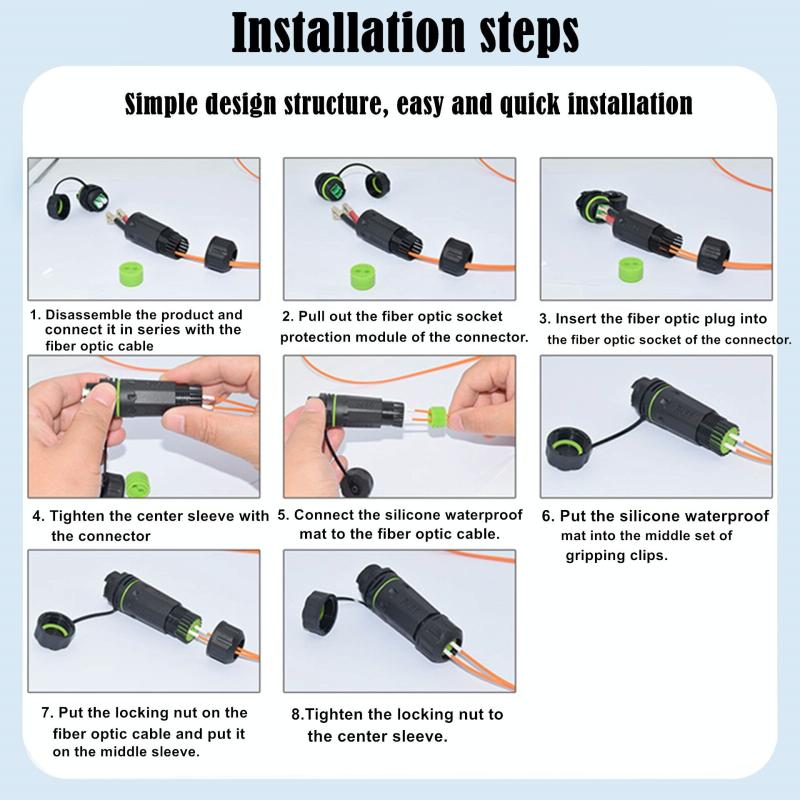 Installation steps

Simple design structure, easy and quick installation

1. Disassemble the product and connect it in series with the fiber optic cable

2. Pull out the fiber optic socket protection module of the connector.

3. Insert the fiber optic plug into the fiber optic socket of the connector.

4. Tighten the center sleeve with the connector

5. Connect the silicone waterproof mat to the fiber optic cable.

6. Put the silicone waterproof mat into the middle set of gripping clips.

7. Put the locking nut on the fiber optic cable and put it on the middle sleeve.

8.Tighten the locking nut to the center sleeve.