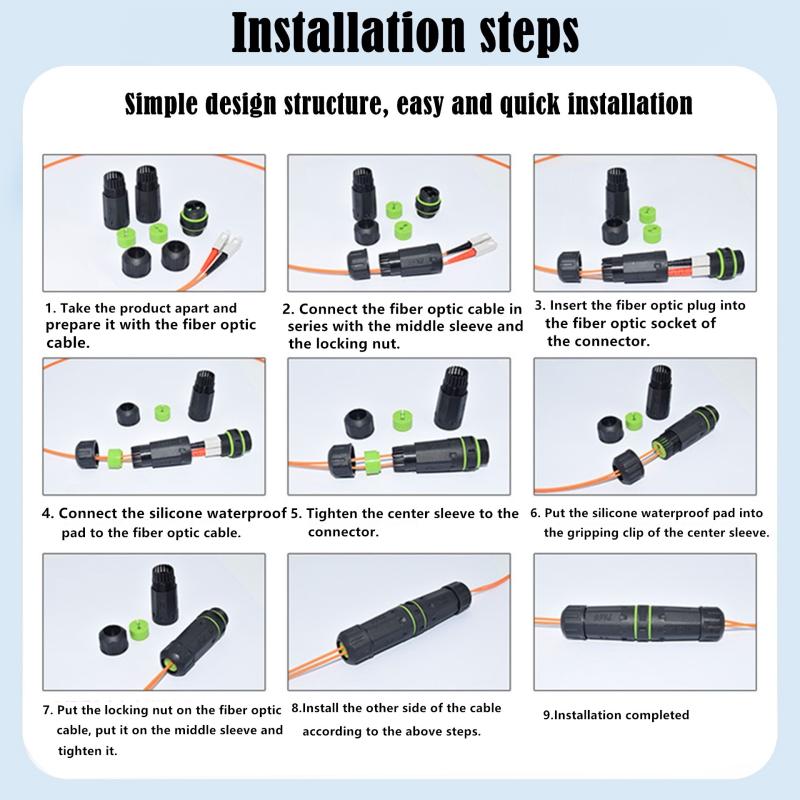 Installation steps

Simple design structure, easy and quick installation

1. Take the product apart and prepare it with the fiber optic cable.

2. Connect the fiber optic cable in series with the middle sleeve and the locking nut.

3. Insert the fiber optic plug into the fiber optic socket of the connector.

4. Connect the silicone waterproof pad to the fiber optic cable.

5. Tighten the center sleeve to the connector.

6. Put the silicone waterproof pad into the gripping clip of the center sleeve.

7. Put the locking nut on the fiber optic cable, put it on the middle sleeve and tighten it.

8.Install the other side of the cable according to the above steps.

9.Installation completed