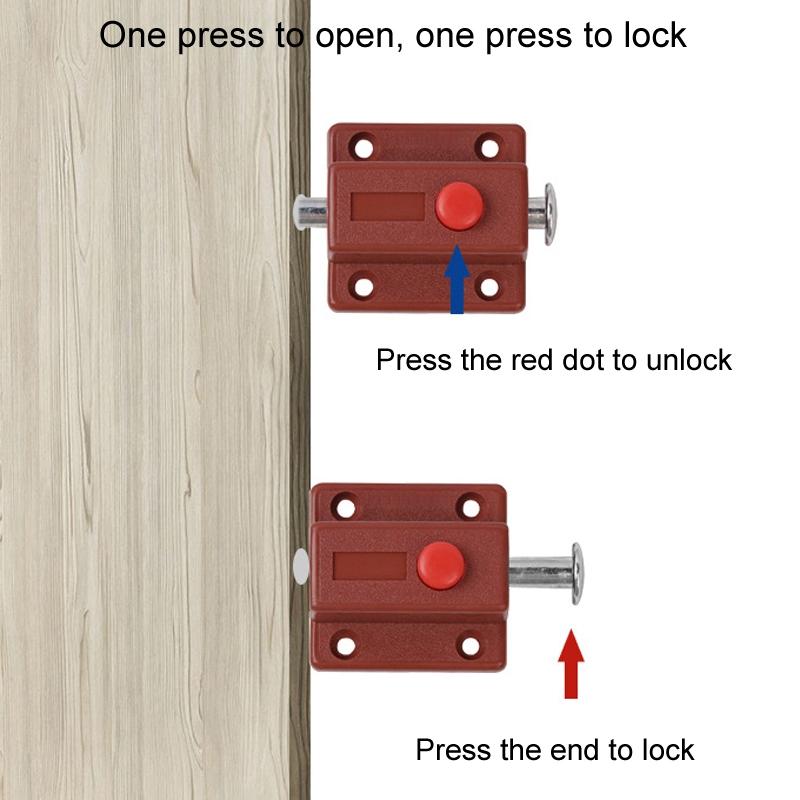 One press to open, one press to lock

Press the red dot to unlock

Press the end to lock