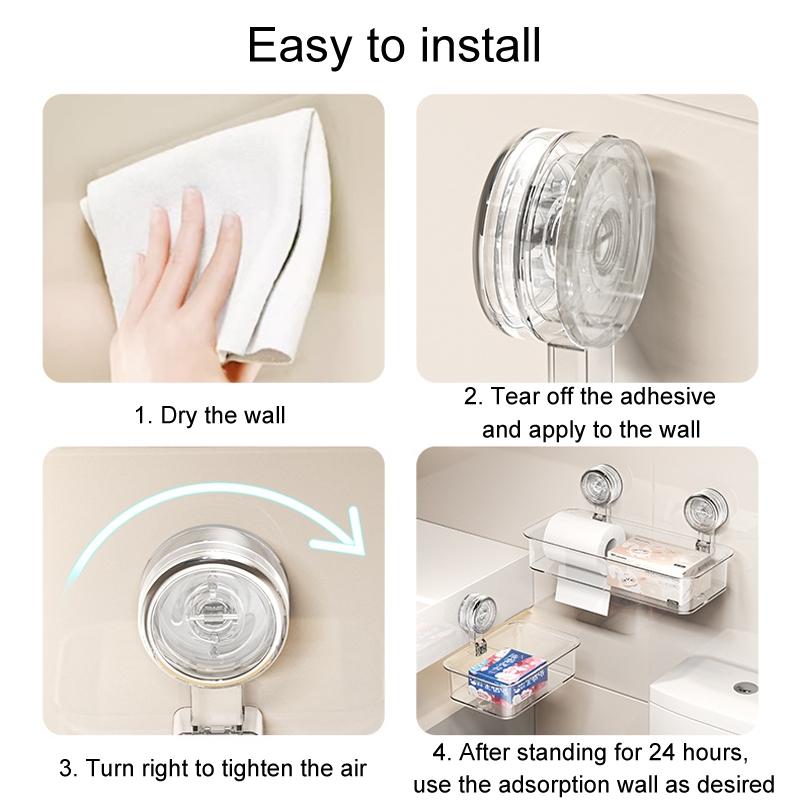 Easy to install

1. Dry the wall

2. Tear off the adhesive and apply to the wall

3. Turn right to tighten the air

4. After standing for 24 hours, use the adsorption wall as desired