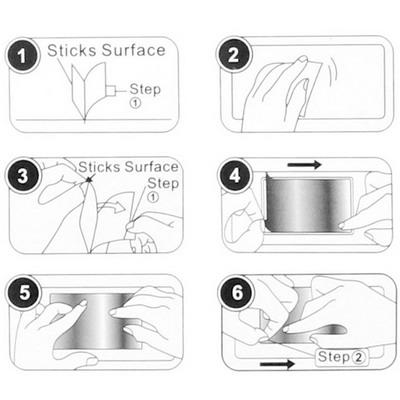 1
Sticks Surface
Step ①

2

3
Sticks Surface
Step ①

4

5

6
Step ②