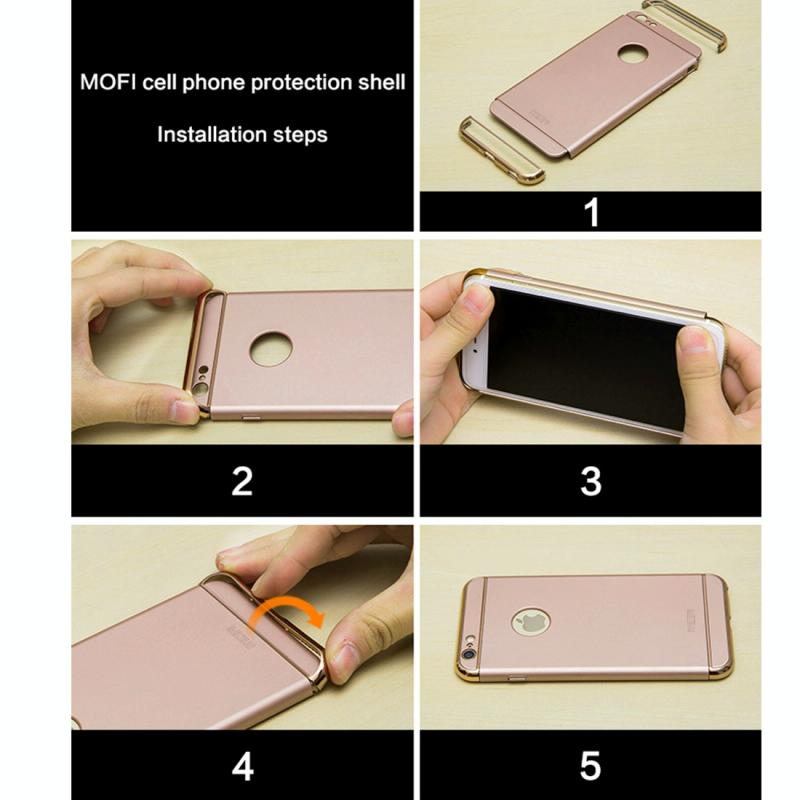 MOFI cell phone protection shell

Installation steps

1

2

3

4

5