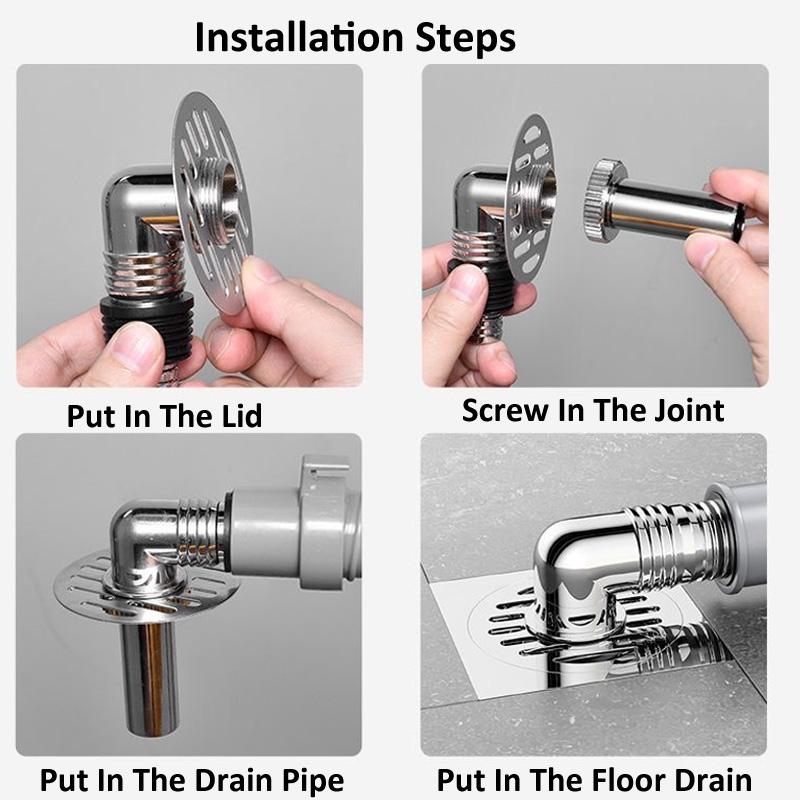 Installation Steps

Put In The Lid

Screw In The Joint

Put In The Drain Pipe

Put In The Floor Drain