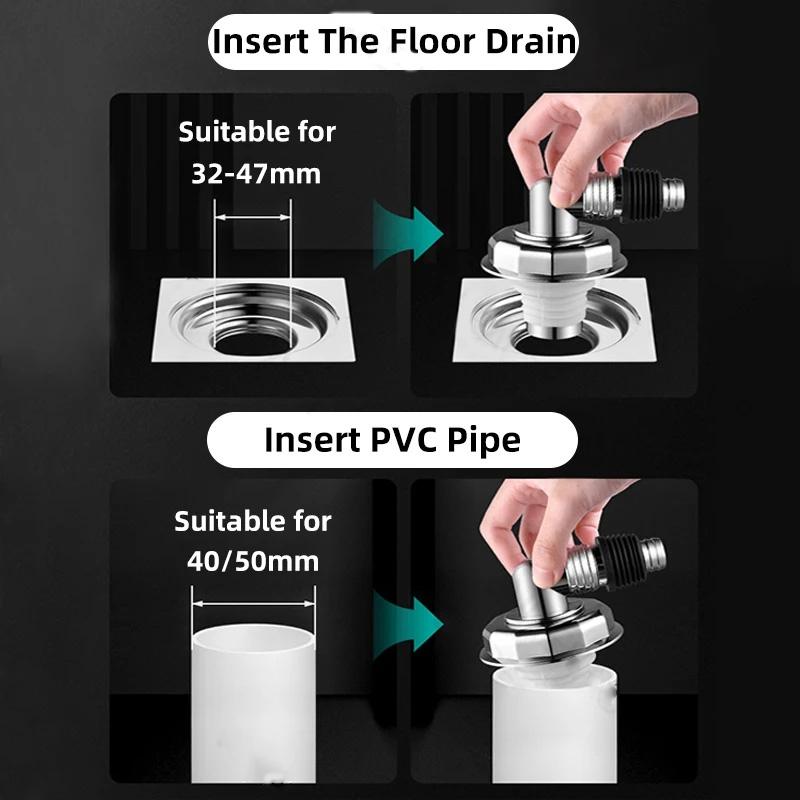 Insert The Floor Drain

Suitable for 32-47mm

Insert PVC Pipe

Suitable for 40/50mm