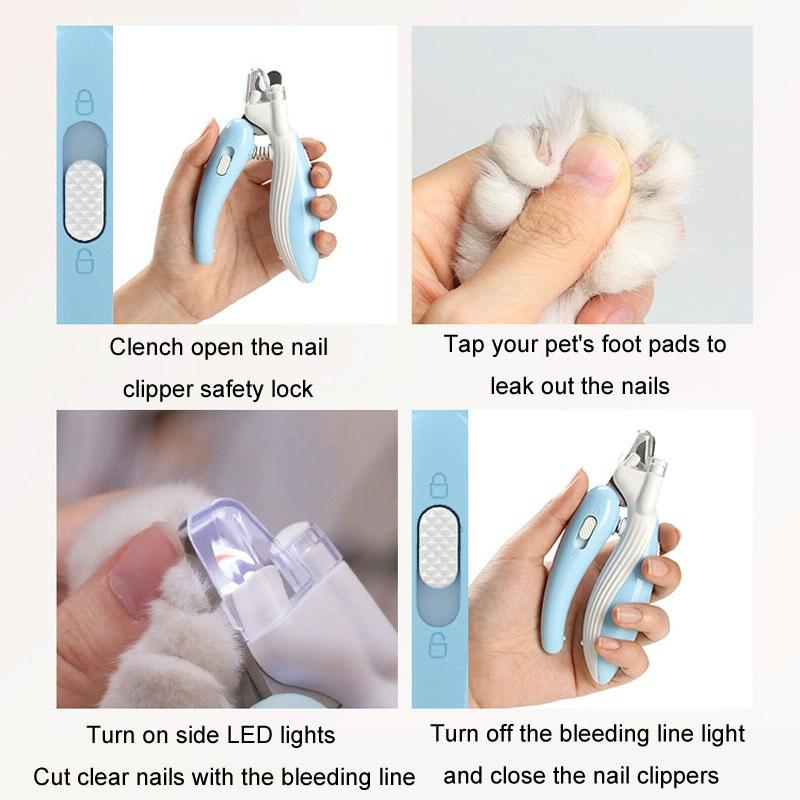 Clench open the nail clipper safety lock

Tap your pet's foot pads to leak out the nails

Turn on side LED lights
Cut clear nails with the bleeding line

Turn off the bleeding line light and close the nail clippers