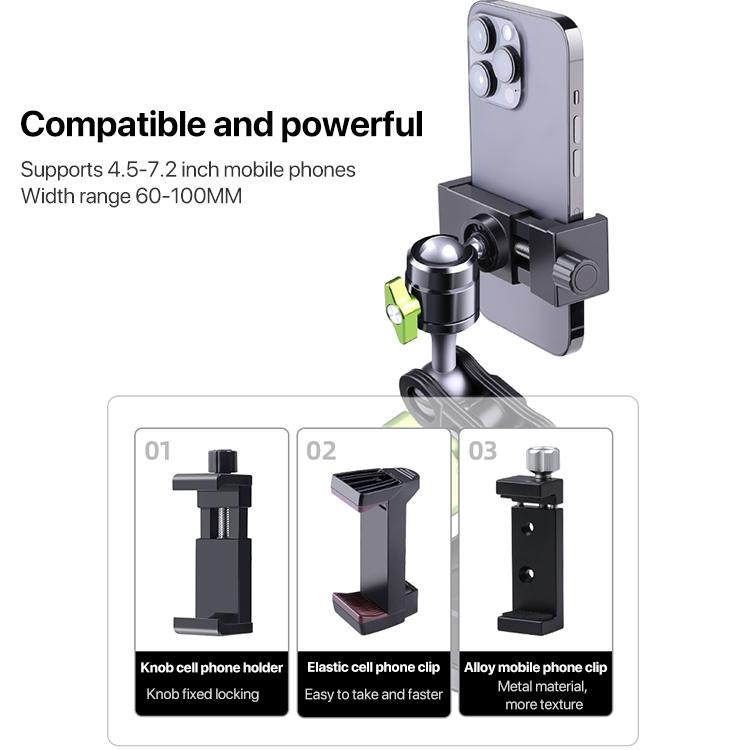 Compatible and powerful

Supports 4.5-7.2 inch mobile phones
Width range 60-100MM

01

Knob cell phone holder

Knob fixed locking

02

Elastic cell phone clip

Easy to take and faster

03

Alloy mobile phone clip

Metal material, more texture