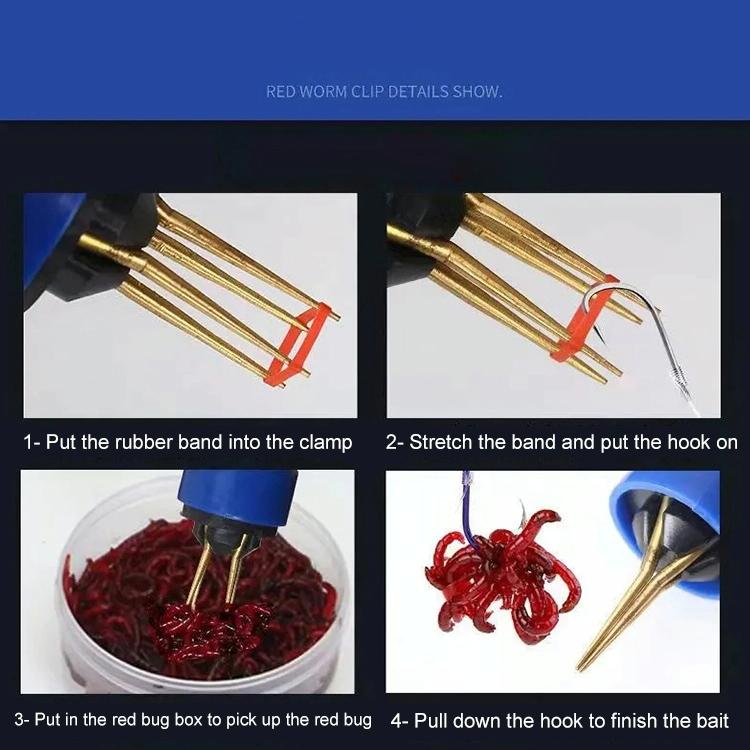 RED WORM CLIP DETAILS SHOW.

1- Put the rubber band into the clamp

2- Stretch the band and put the hook on

3- Put in the red bug box to pick up the red bug

4- Pull down the hook to finish the bait