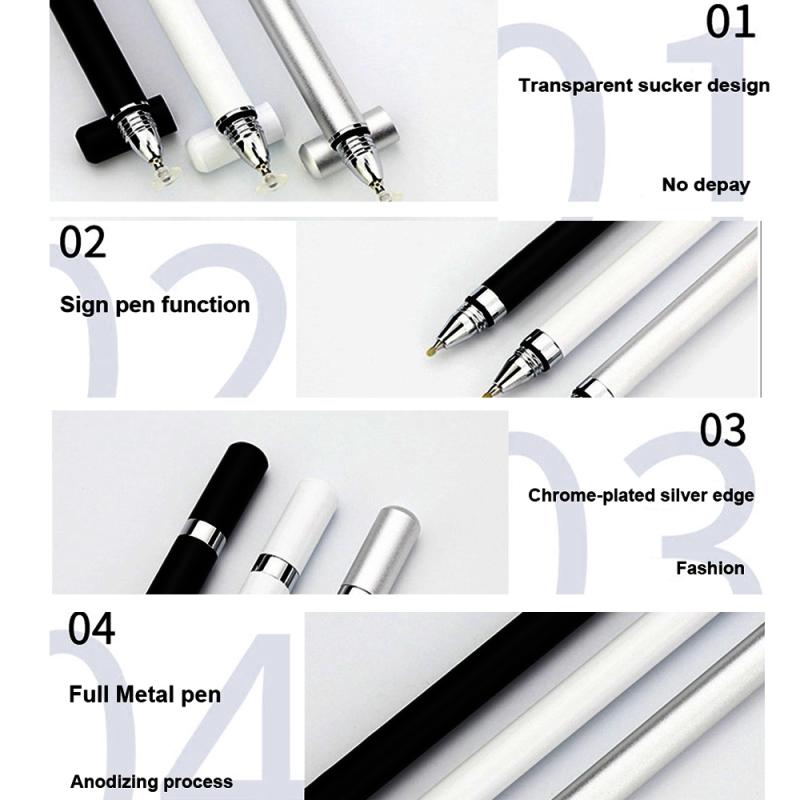 01

Transparent sucker design

No depay

02

Sign pen function

03

Chrome-plated silver edge

Fashion

04

Full Metal pen

Anodizing process