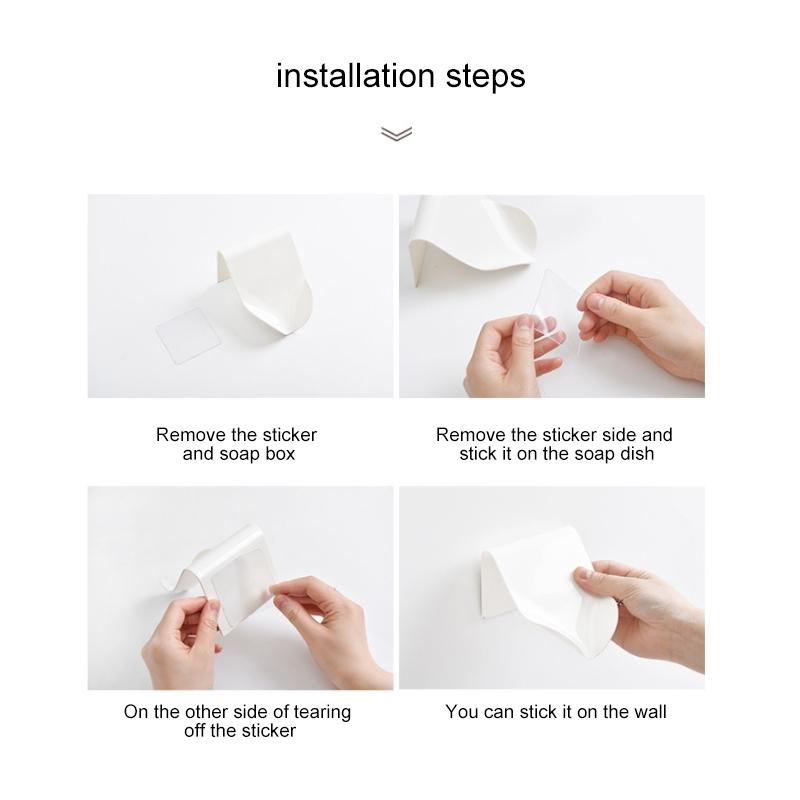 installation steps

Remove the sticker and soap box

Remove the sticker side and stick it on the soap dish

On the other side of tearing off the sticker

You can stick it on the wall