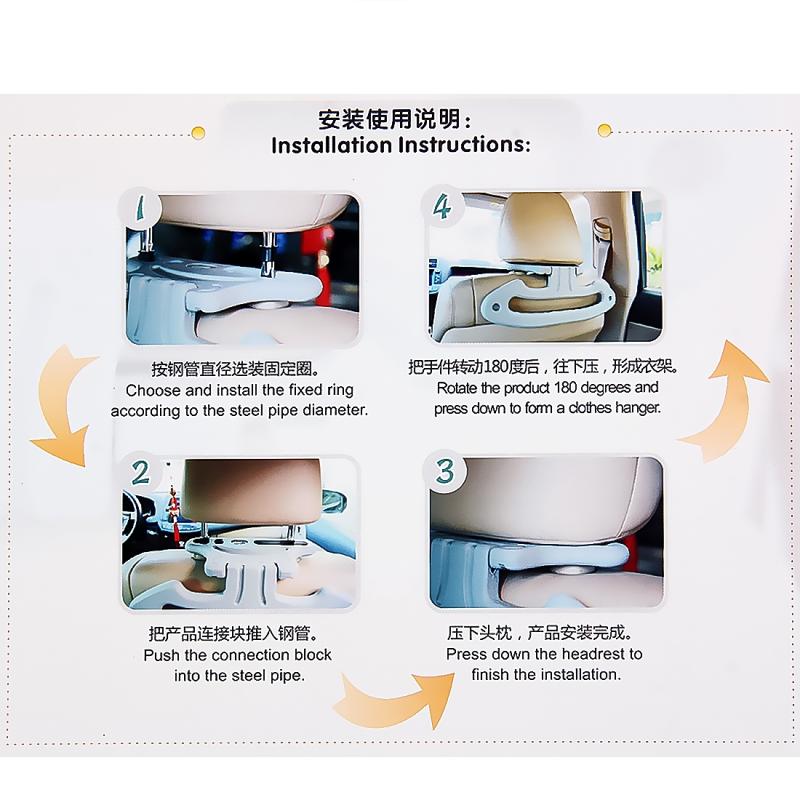 安装使用说明：
Installation Instructions:

1

按钢管直径选装固定圈。
Choose and install the fixed ring according to the steel pipe diameter.

2

把产品连接块推入钢管。
Push the connection block into the steel pipe.

3

压下头枕，产品安装完成。
Press down the headrest to finish the installation.

4

把手件转动180度后，往下压，形成衣架。
Rotate the product 180 degrees and press down to form a clothes hanger.