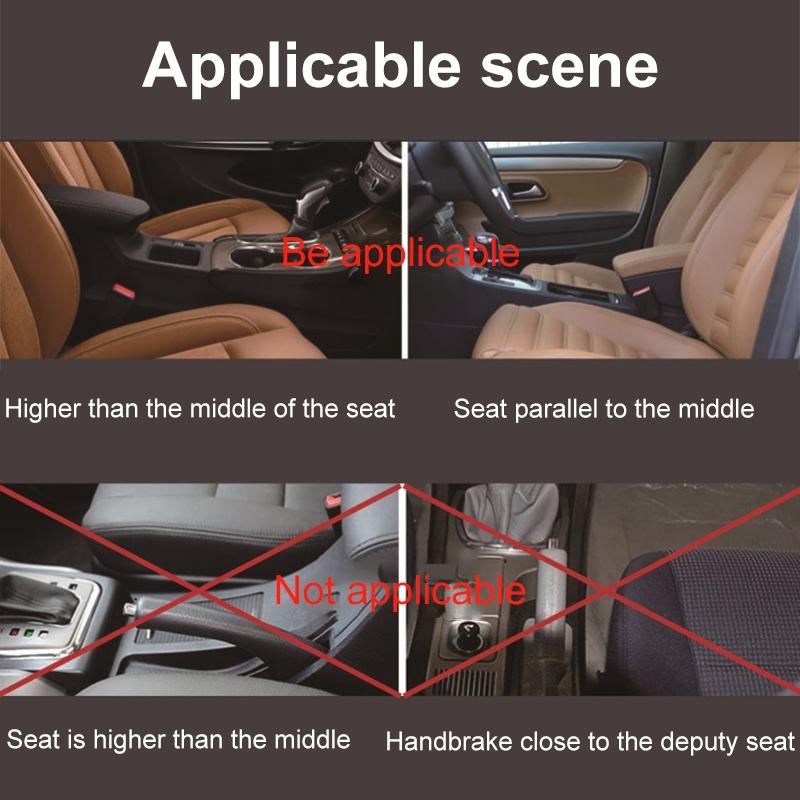 Applicable scene

Be applicable

Higher than the middle of the seat

Seat parallel to the middle

Not applicable

Seat is higher than the middle

Handbrake close to the deputy seat