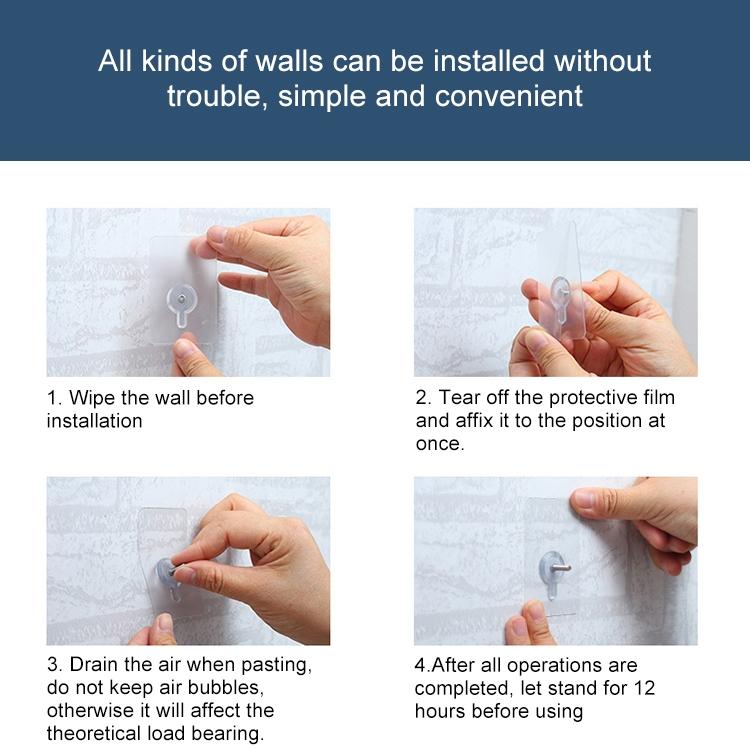 All kinds of walls can be installed without trouble, simple and convenient

1. Wipe the wall before installation

2. Tear off the protective film and affix it to the position at once.

3. Drain the air when pasting, do not keep air bubbles, otherwise it will affect the theoretical load bearing.

4.After all operations are completed, let stand for 12 hours before using