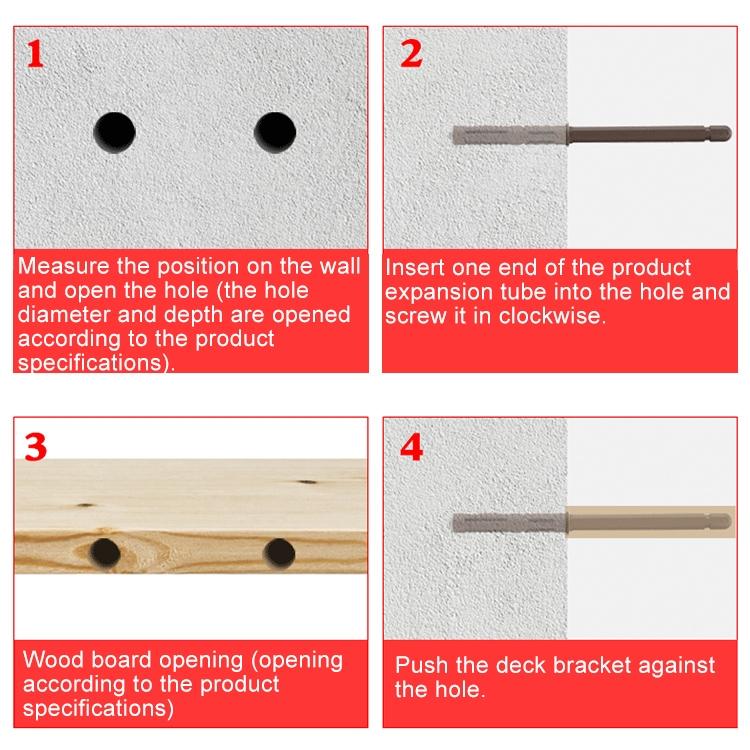 1

Measure the position on the wall and open the hole (the hole diameter and depth are opened according to the product specifications).

2

Insert one end of the product expansion tube into the hole and screw it in clockwise.

3

Wood board opening (opening according to the product specifications)

4

Push the deck bracket against the hole.