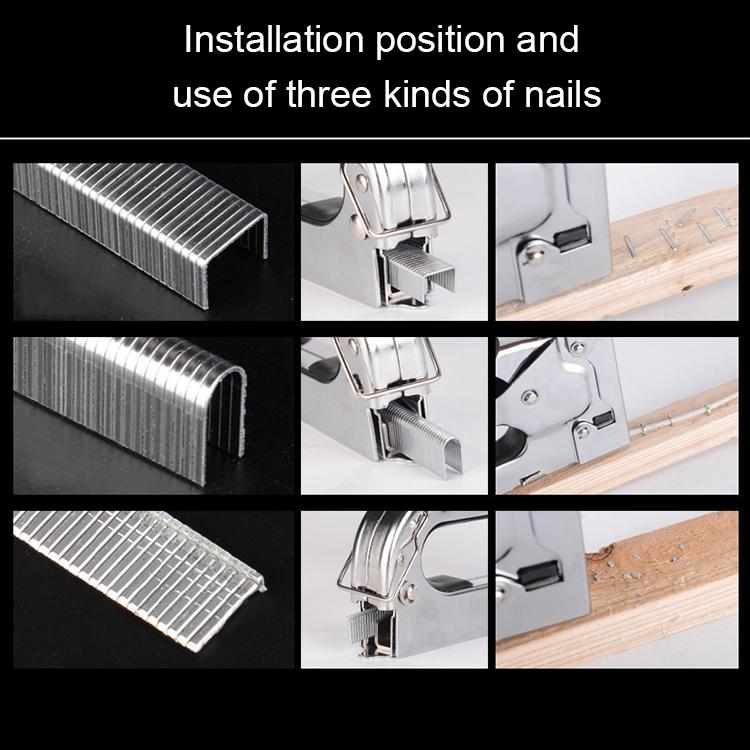 Installation position and use of three kinds of nails