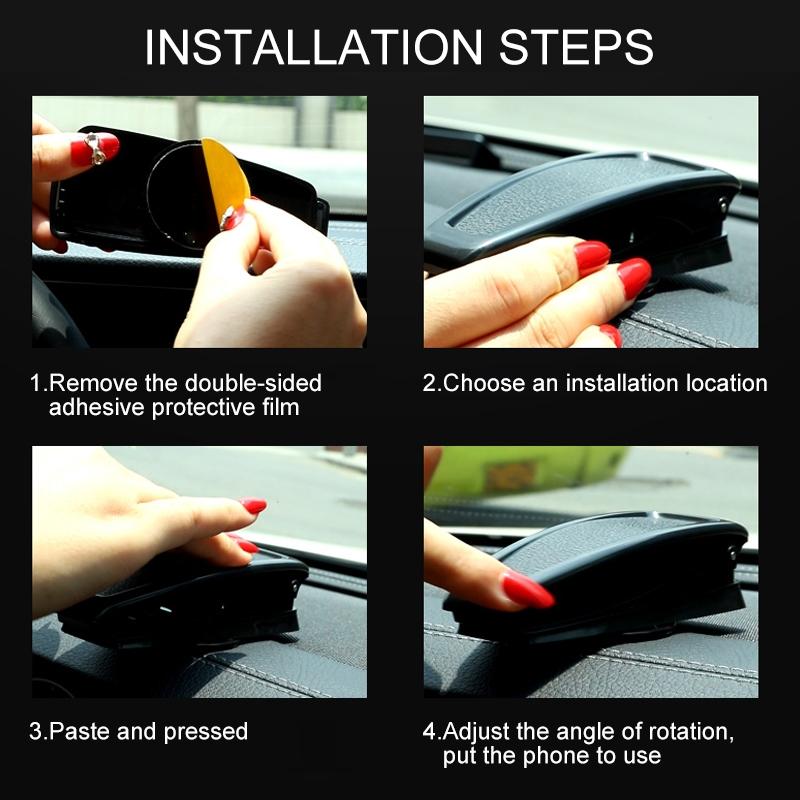 INSTALLATION STEPS

1.Remove the double-sided adhesive protective film

2.Choose an installation location

3.Paste and pressed

4.Adjust the angle of rotation, put the phone to use